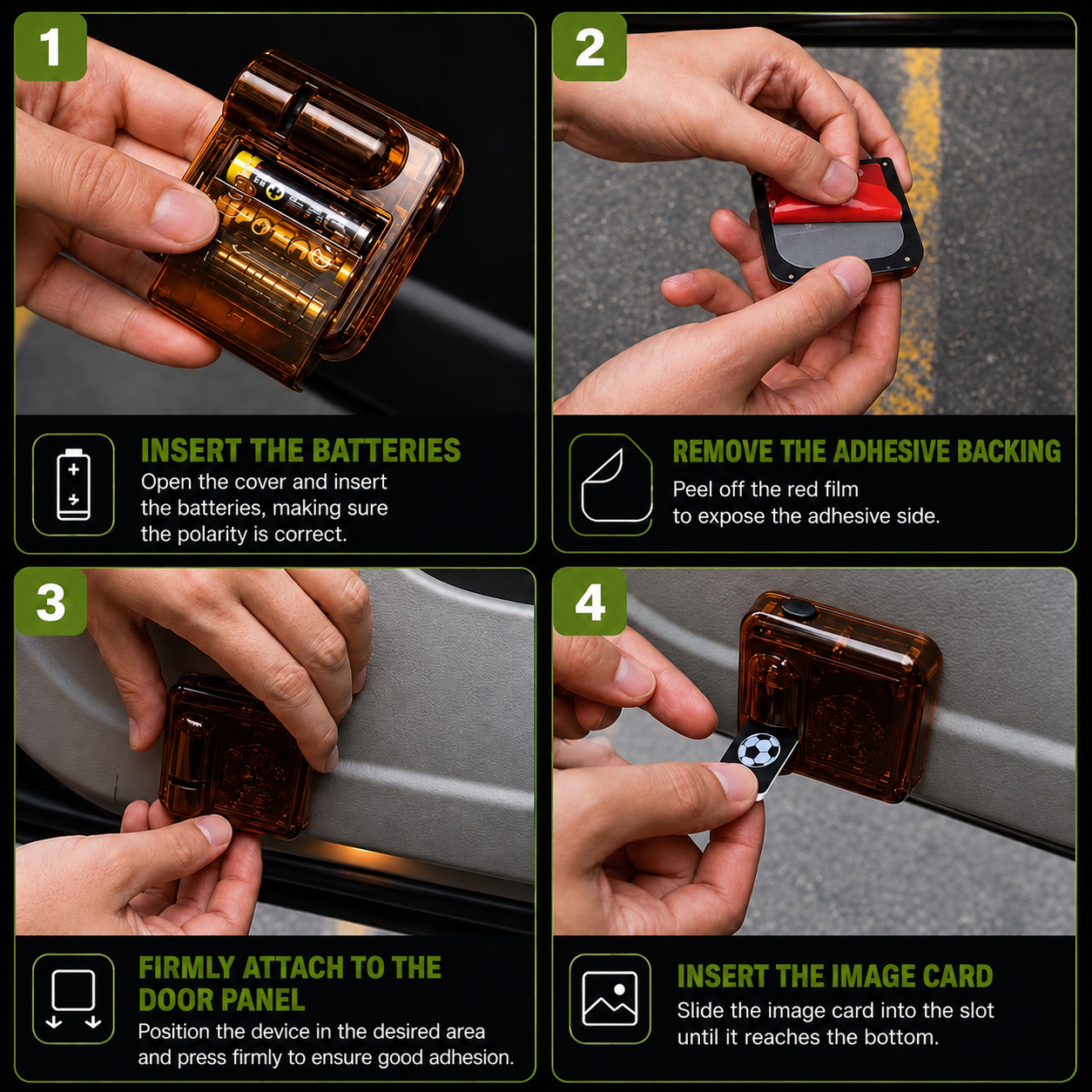 1

INSERT THE BATTERIES
Open the cover and insert the batteries, making sure the polarity is correct.

2

REMOVE THE ADHESIVE BACKING
Peel off the red film to expose the adhesive side.

3

FIRMLY ATTACH TO THE DOOR PANEL
Position the device in the desired area and press firmly to ensure good adhesion.

4

INSERT THE IMAGE CARD
Slide the image card into the slot until it reaches the bottom.